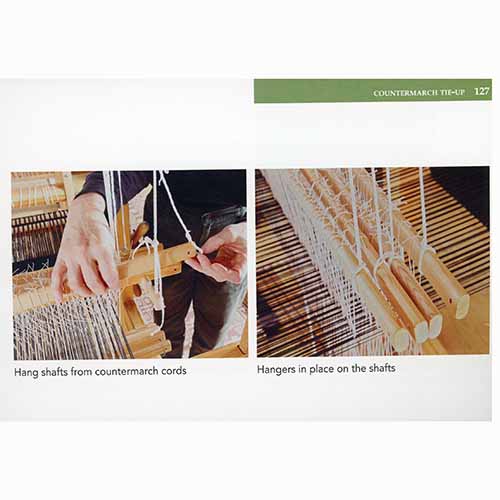 COUNTERMARCH TIE-UP 127

Hang shafts from countermarch cords

Hangers in place on the shafts